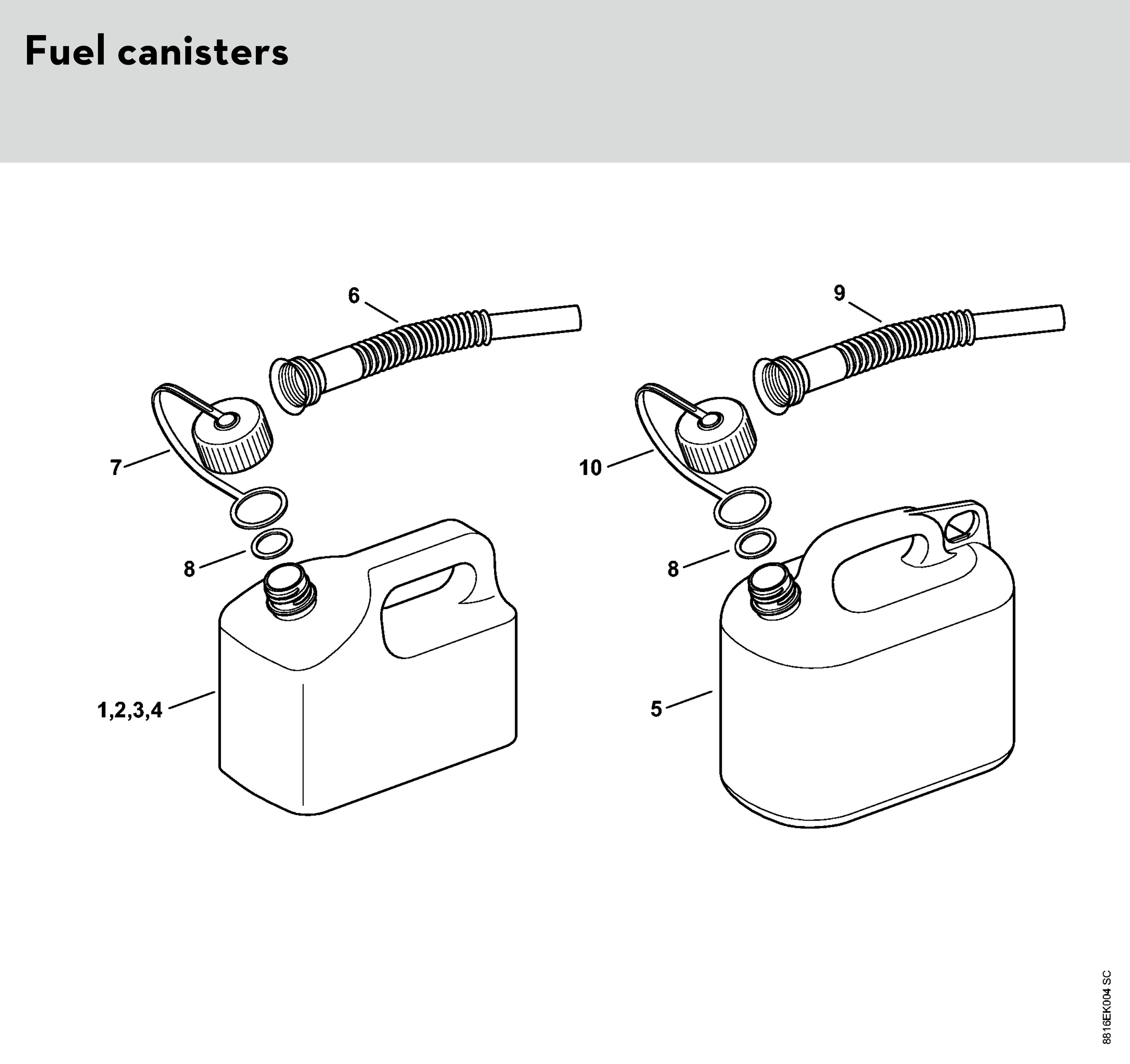 Fuel canisters

6

7

8

1,2,3,4

9

10

8

5

8816EK004 SC